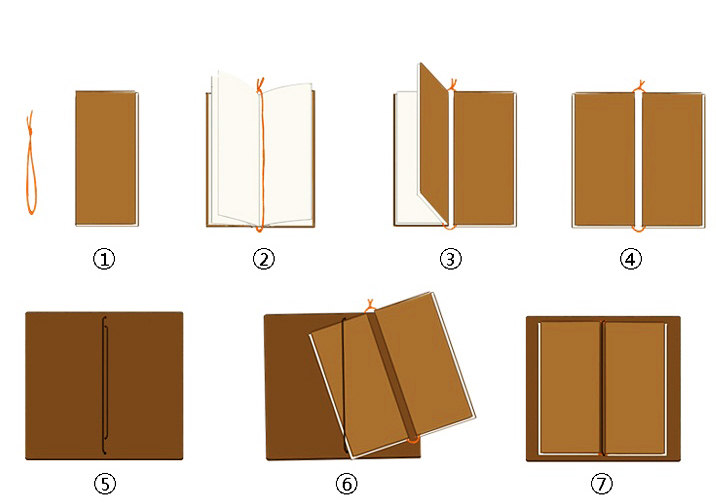 ①
②
③
④
⑤
⑥
⑦